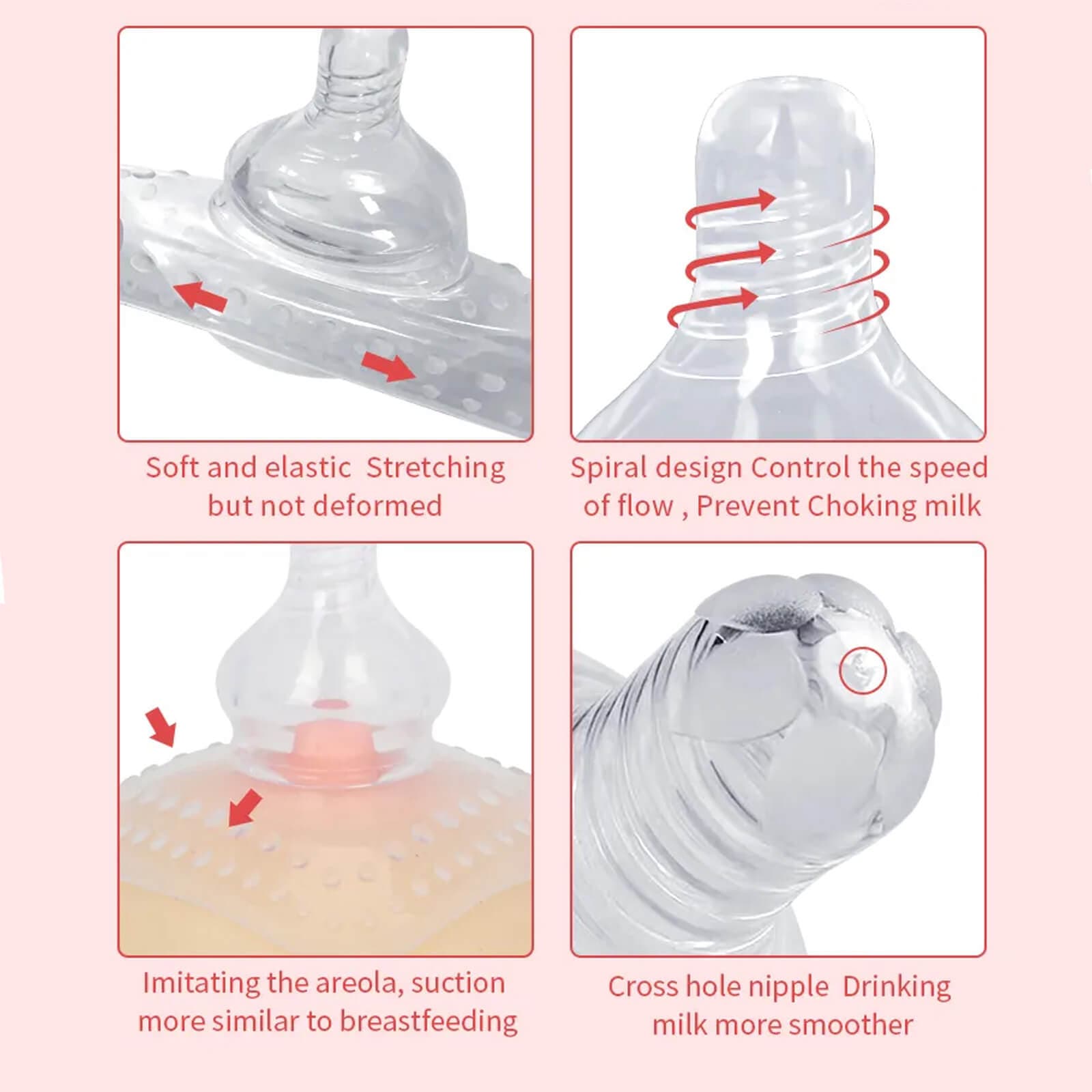 Soft and elastic  Stretching but not deformed

Spiral design Control the speed of flow , Prevent Choking milk

Imitating the areola, suction more similar to breastfeeding

Cross hole nipple  Drinking milk more smoother