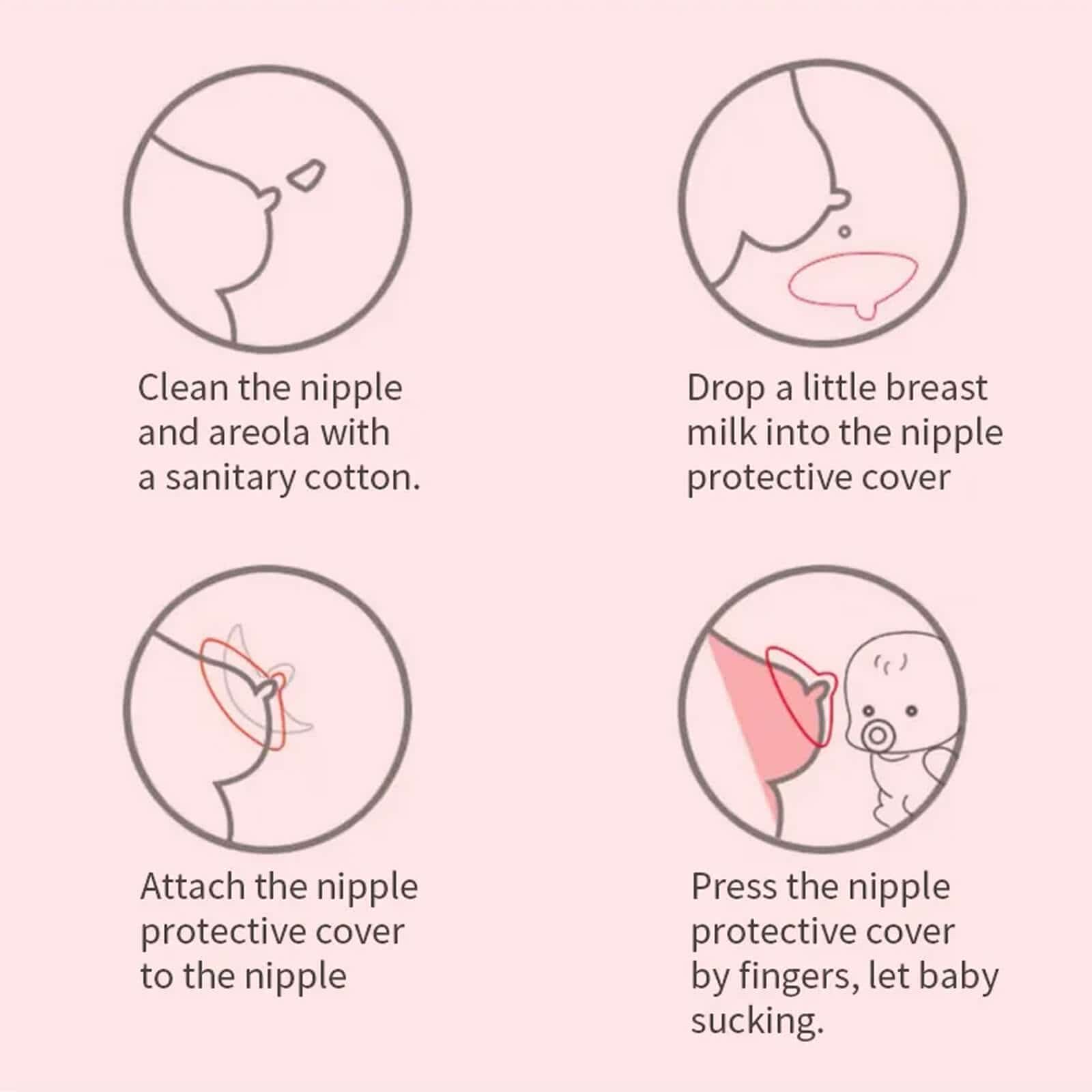 Clean the nipple and areola with a sanitary cotton.

Drop a little breast milk into the nipple protective cover

Attach the nipple protective cover to the nipple

Press the nipple protective cover by fingers, let baby sucking.