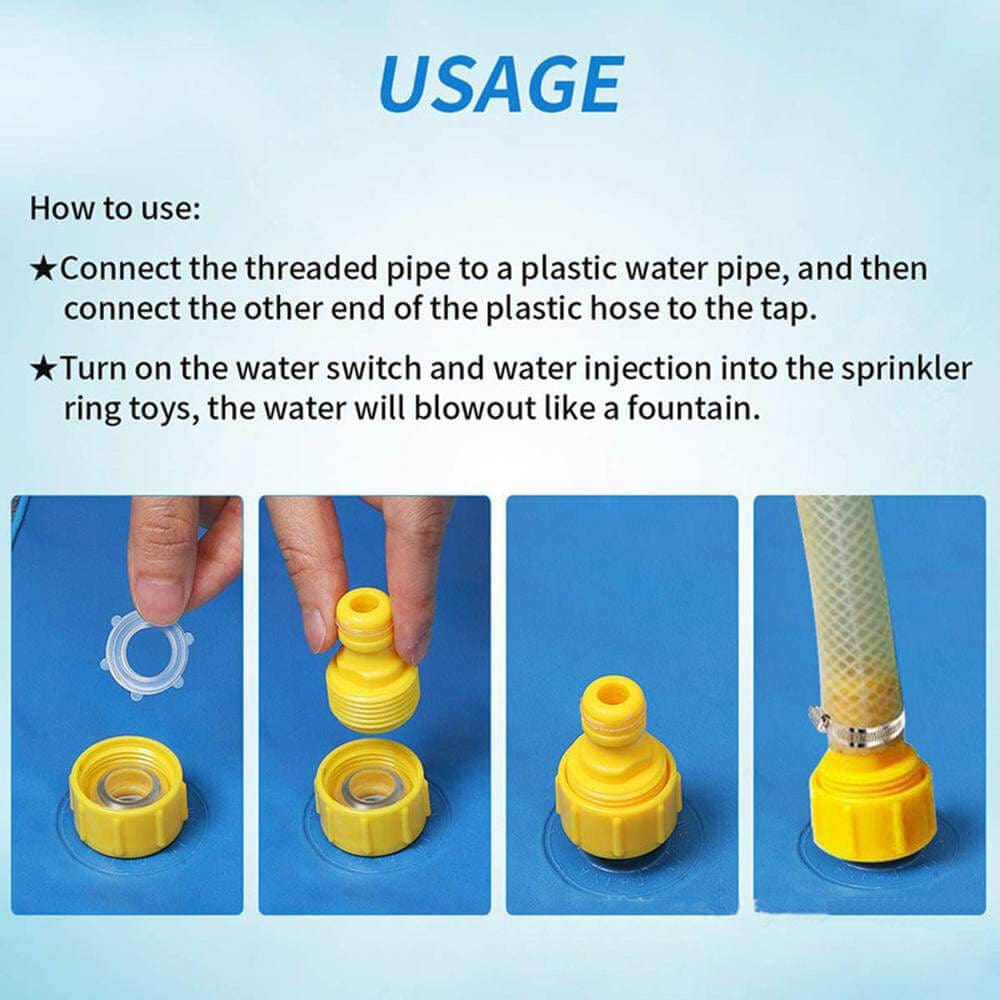 USAGE

How to use:

★Connect the threaded pipe to a plastic water pipe, and then connect the other end of the plastic hose to the tap.

★Turn on the water switch and water injection into the sprinkler ring toys, the water will blowout like a fountain.